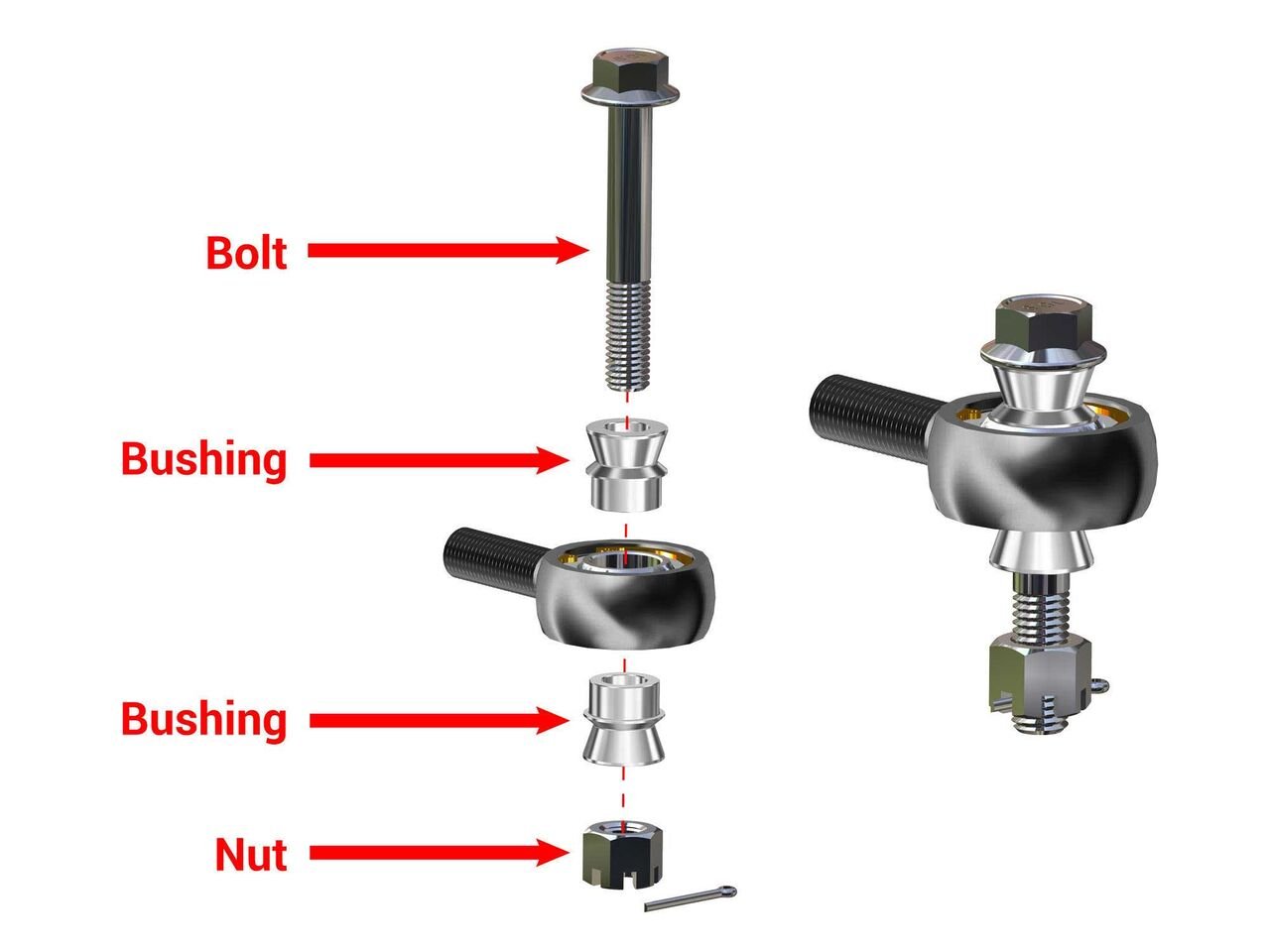 Bolt

Bushing

Bushing

Nut